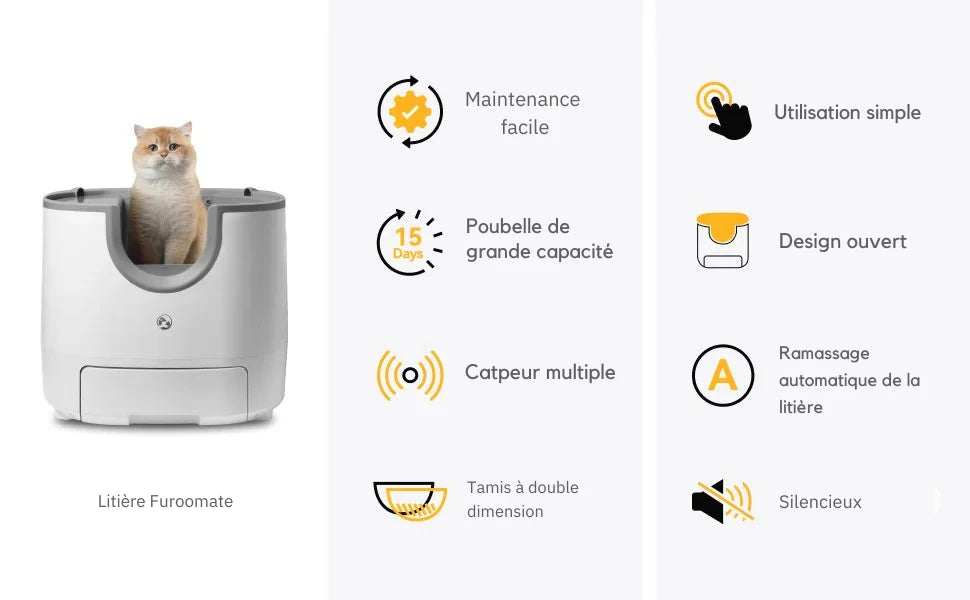 Litière Furoomate

Maintenance facile

15 Days

Poubelle de grande capacité

Catpeur multiple

Tamis à double dimension

Utilisation simple

Design ouvert

A

Ramassage automatique de la litière

Silencieux